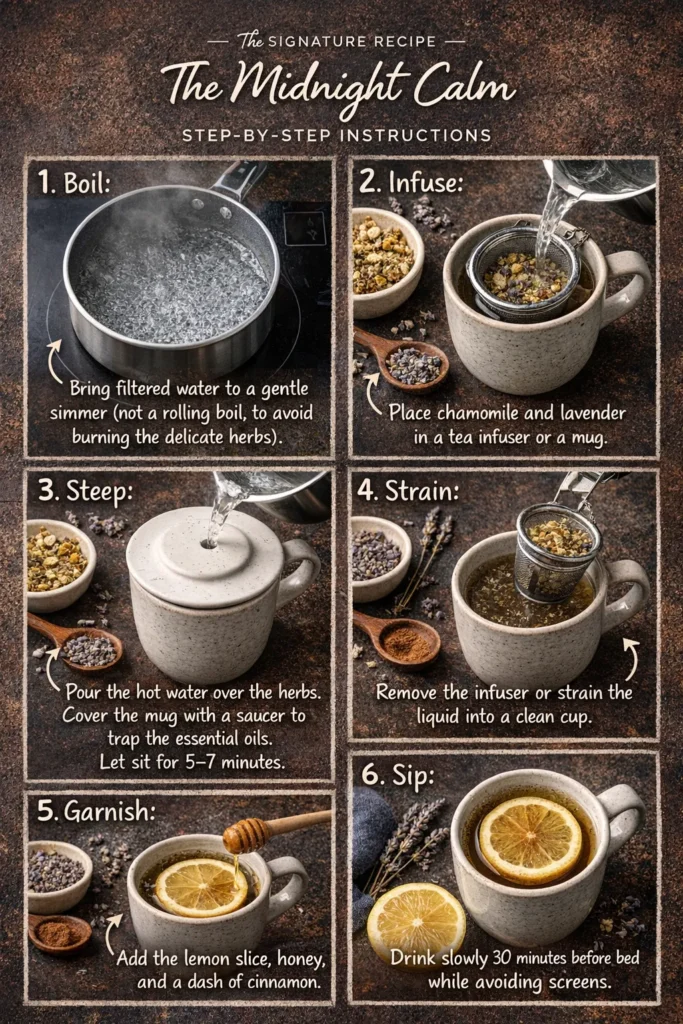 — The SIGNATURE RECIPE —

The Midnight Calm

STEP-BY-STEP INSTRUCTIONS

1. Boil:

Bring filtered water to a gentle simmer (not a rolling boil, to avoid burning the delicate herbs).

2. Infuse:

Place chamomile and lavender in a tea infuser or a mug.

3. Steep:

Pour the hot water over the herbs. Cover the mug with a saucer to trap the essential oils. Let sit for 5–7 minutes.

4. Strain:

Remove the infuser or strain the liquid into a clean cup.

5. Garnish:

Add the lemon slice, honey, and a dash of cinnamon.

6. Sip:

Drink slowly 30 minutes before bed while avoiding screens.