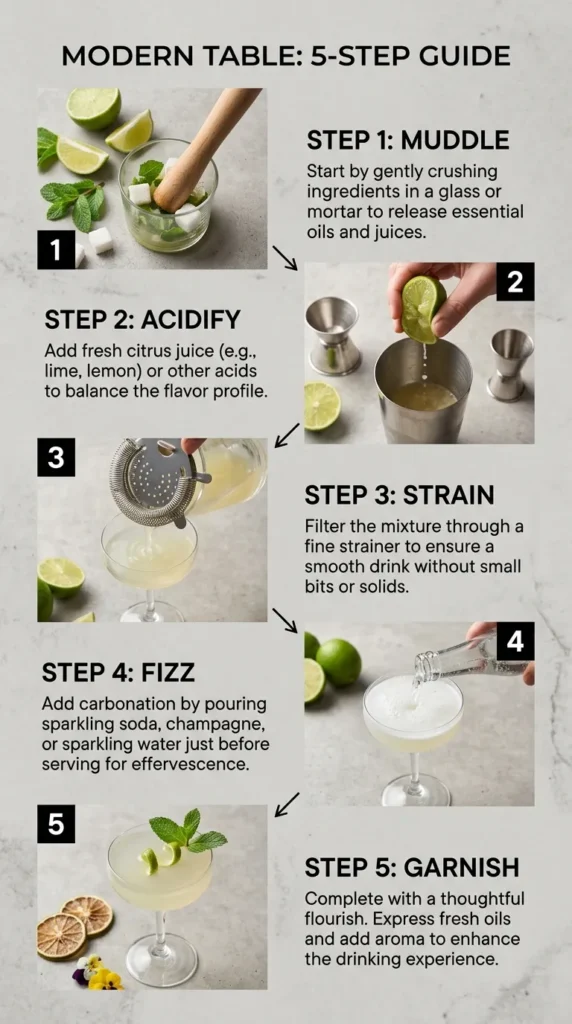 MODERN TABLE: 5-STEP GUIDE

1

STEP 1: MUDDLE

Start by gently crushing ingredients in a glass or mortar to release essential oils and juices.

2

STEP 2: ACIDIFY

Add fresh citrus juice (e.g., lime, lemon) or other acids to balance the flavor profile.

3

STEP 3: STRAIN

Filter the mixture through a fine strainer to ensure a smooth drink without small bits or solids.

4

STEP 4: FIZZ

Add carbonation by pouring sparkling soda, champagne, or sparkling water just before serving for effervescence.

5

STEP 5: GARNISH

Complete with a thoughtful flourish. Express fresh oils and add aroma to enhance the drinking experience.