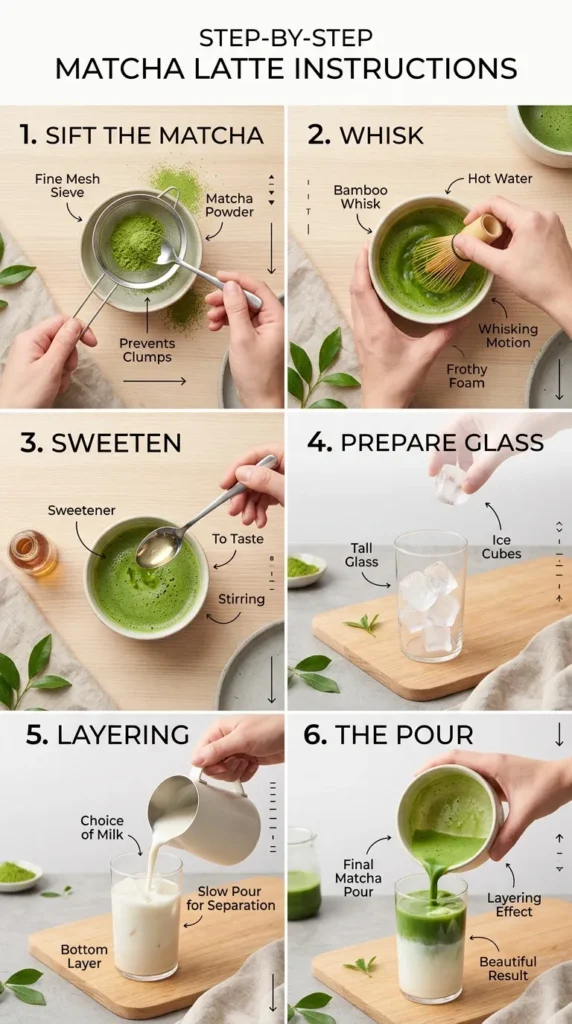 STEP-BY-STEP
MATCHA LATTE INSTRUCTIONS

1. SIFT THE MATCHA

Fine Mesh Sieve

Matcha Powder

Prevents Clumps

2. WHISK

Bamboo Whisk

Hot Water

Whisking Motion

Frothy Foam

3. SWEETEN

Sweetener

To Taste

Stirring

4. PREPARE GLASS

Tall Glass

Ice Cubes

5. LAYERING

Choice of Milk

Slow Pour for Separation

Bottom Layer

6. THE POUR

Final Matcha Pour

Layering Effect

Beautiful Result