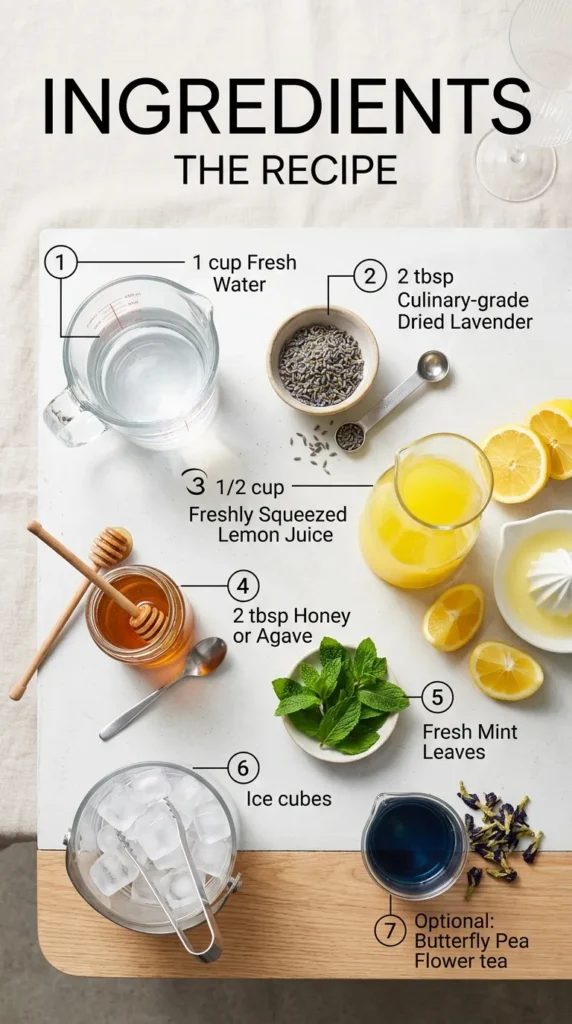 INGREDIENTS
THE RECIPE

1 1 cup Fresh Water

2 2 tbsp Culinary-grade Dried Lavender

3 1/2 cup Freshly Squeezed Lemon Juice

4 2 tbsp Honey or Agave

5 Fresh Mint Leaves

6 Ice cubes

7 Optional: Butterfly Pea Flower tea