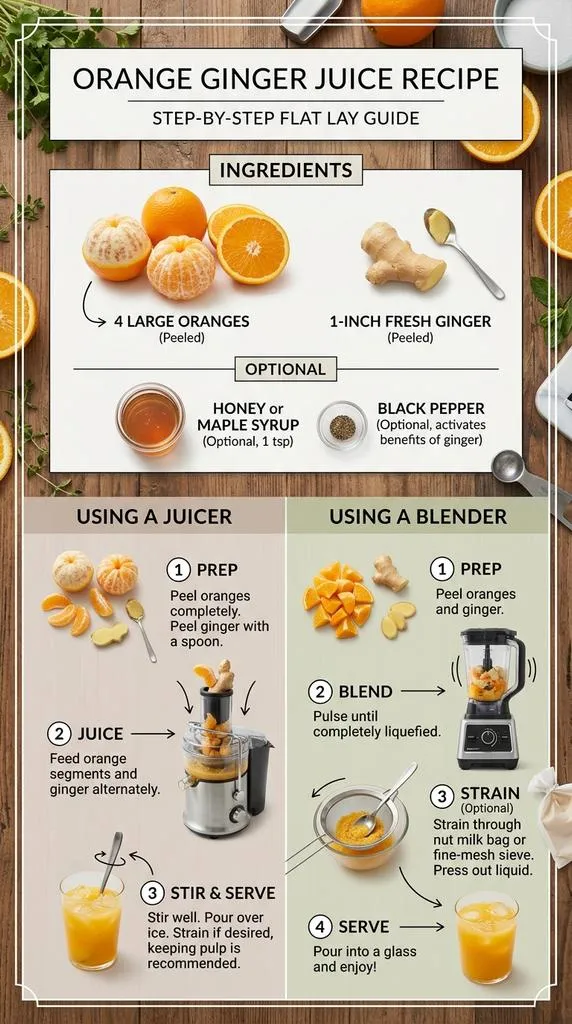 ORANGE GINGER JUICE RECIPE

STEP-BY-STEP FLAT LAY GUIDE

INGREDIENTS

4 LARGE ORANGES
(Peeled)

1-INCH FRESH GINGER
(Peeled)

OPTIONAL

HONEY or MAPLE SYRUP
(Optional, 1 tsp)

BLACK PEPPER
(Optional, activates benefits of ginger)

USING A JUICER

1 PREP
Peel oranges completely. Peel ginger with a spoon.

2 JUICE
Feed orange segments and ginger alternately.

3 STIR & SERVE
Stir well. Pour over ice. Strain if desired, keeping pulp is recommended.

USING A BLENDER

1 PREP
Peel oranges and ginger.

2 BLEND
Pulse until completely liquefied.

3 STRAIN
(Optional)
Strain through nut milk bag or fine-mesh sieve. Press out liquid.

4 SERVE
Pour into a glass and enjoy!